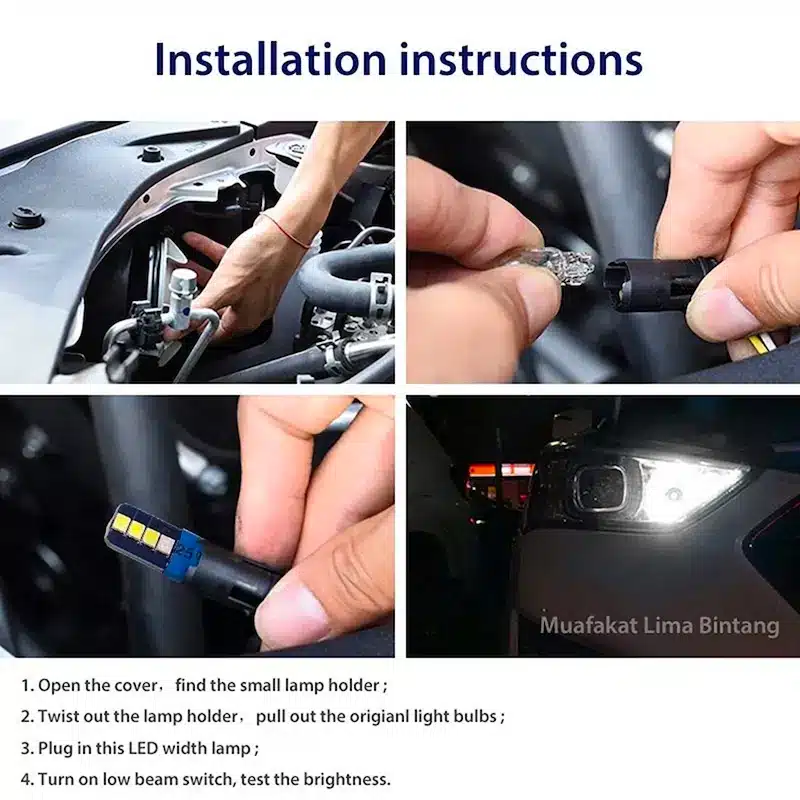 Installation instructions

1. Open the cover， find the small lamp holder ;

2. Twist out the lamp holder， pull out the origianl light bulbs ;

3. Plug in this LED width lamp ;

4. Turn on low beam switch, test the brightness.

Muafakat Lima Bintang