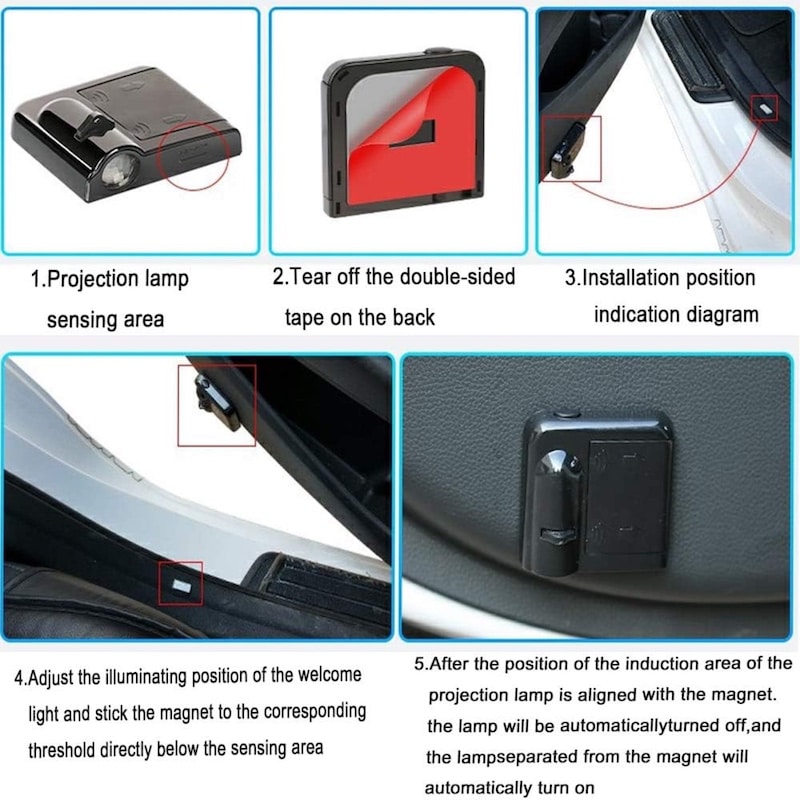 1.Projection lamp sensing area

2.Tear off the double-sided tape on the back

3.Installation position indication diagram

4.Adjust the illuminating position of the welcome light and stick the magnet to the corresponding threshold directly below the sensing area

5.After the position of the induction area of the projection lamp is aligned with the magnet. the lamp will be automaticallyturned off,and the lampseparated from the magnet will automatically turn on